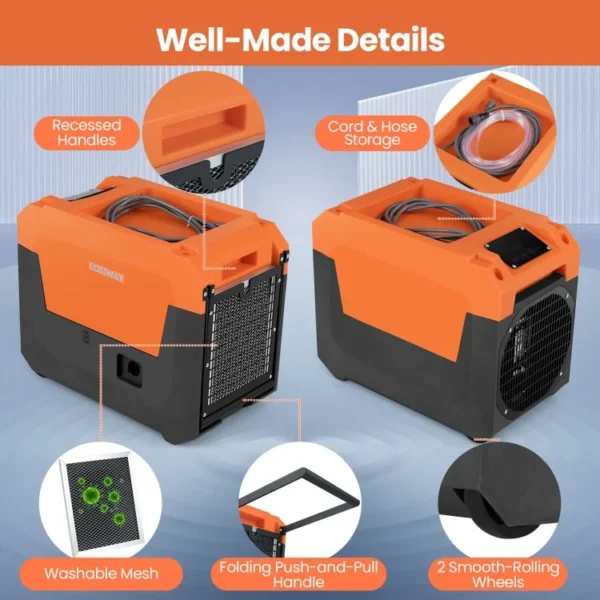 Well-Made Details

Recessed Handles

Cord & Hose Storage

COSTWAY

Washable Mesh

Folding Push-and-Pull Handle

2 Smooth-Rolling Wheels