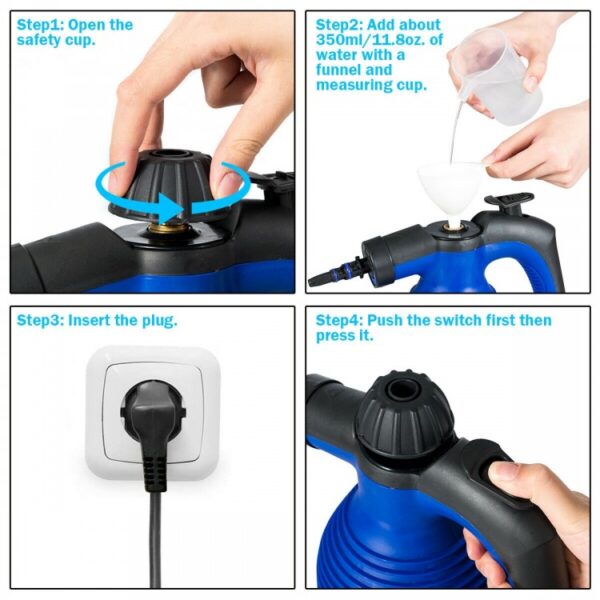 Step1: Open the safety cup.

Step2: Add about 350ml/11.8oz. of water with a funnel and measuring cup.

Step3: Insert the plug.

Step4: Push the switch first then press it.