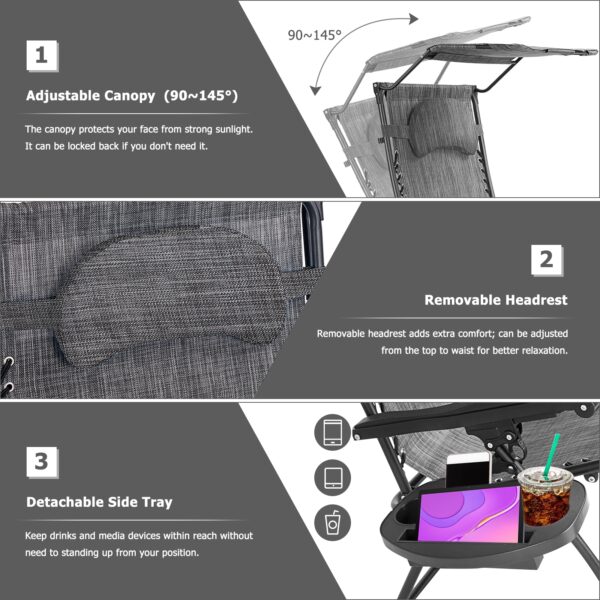 1

Adjustable Canopy (90~145°)

The canopy protects your face from strong sunlight. It can be locked back if you don't need it.

90~145°

2

Removable Headrest

Removable headrest adds extra comfort; can be adjusted from the top to waist for better relaxation.

3

Detachable Side Tray

Keep drinks and media devices within reach without need to standing up from your position.