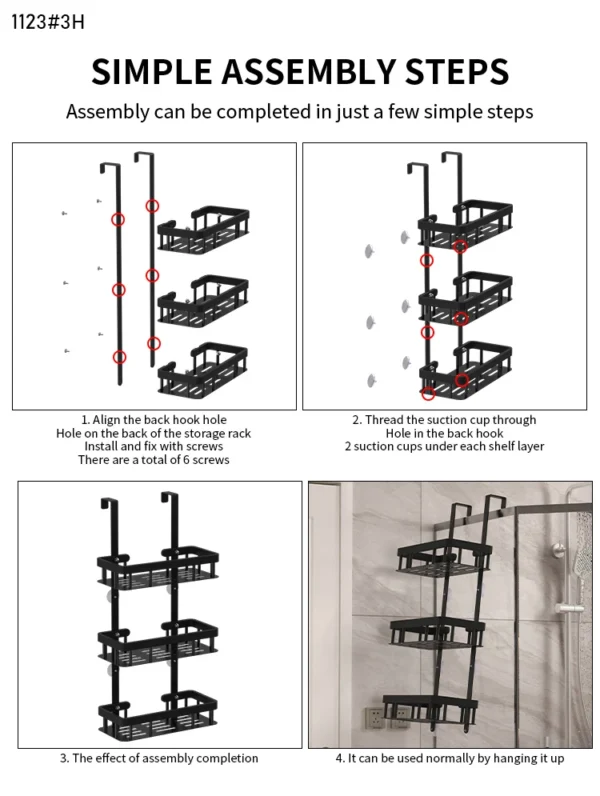 1123#3H

SIMPLE ASSEMBLY STEPS

Assembly can be completed in just a few simple steps

1. Align the back hook hole
Hole on the back of the storage rack
Install and fix with screws
There are a total of 6 screws

2. Thread the suction cup through
Hole in the back hook
2 suction cups under each shelf layer

3. The effect of assembly completion

4. It can be used normally by hanging it up