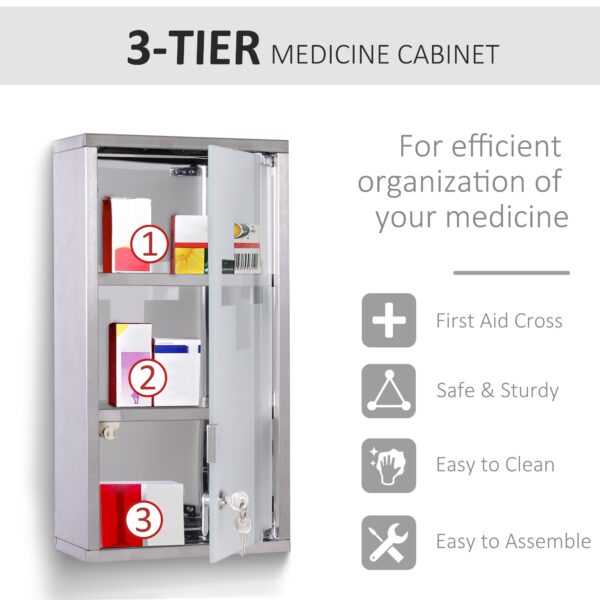 3-TIER MEDICINE CABINET

1

2

3

For efficient organization of your medicine

First Aid Cross

Safe & Sturdy

Easy to Clean

Easy to Assemble