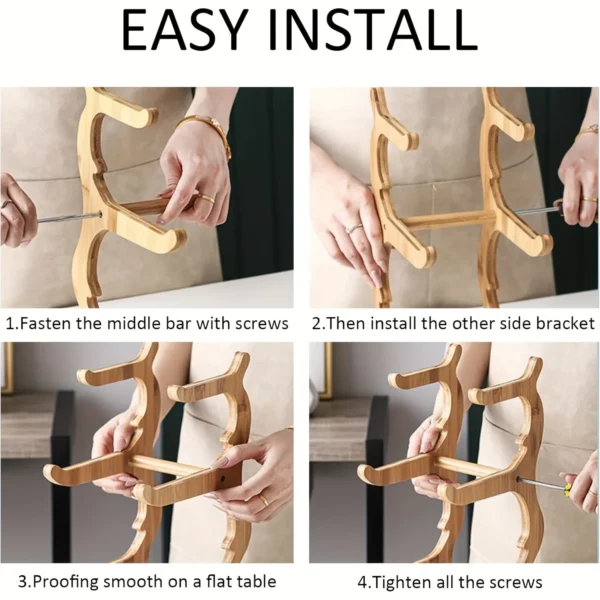 EASY INSTALL

1.Fasten the middle bar with screws

2.Then install the other side bracket

3.Proofing smooth on a flat table

4.Tighten all the screws