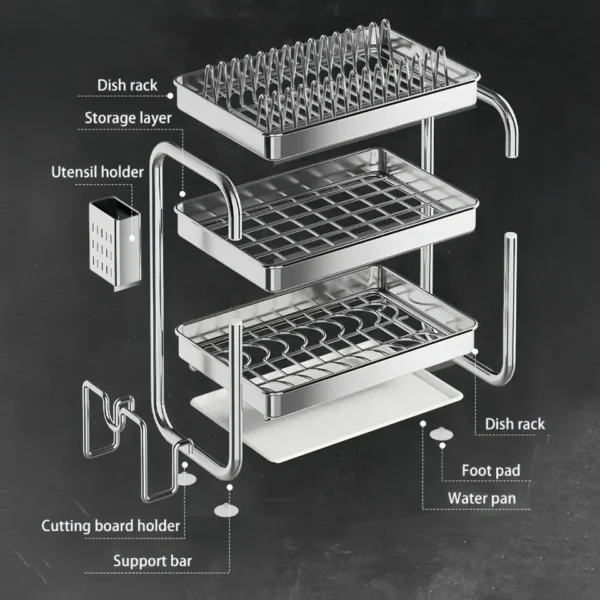 Dish rack
Storage layer
Utensil holder
Dish rack
Foot pad
Water pan
Cutting board holder
Support bar