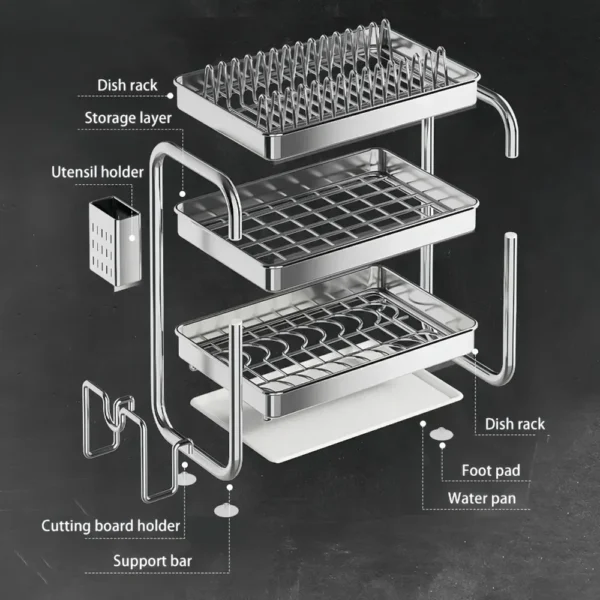 Dish rack
Storage layer
Utensil holder
Dish rack
Foot pad
Water pan
Cutting board holder
Support bar