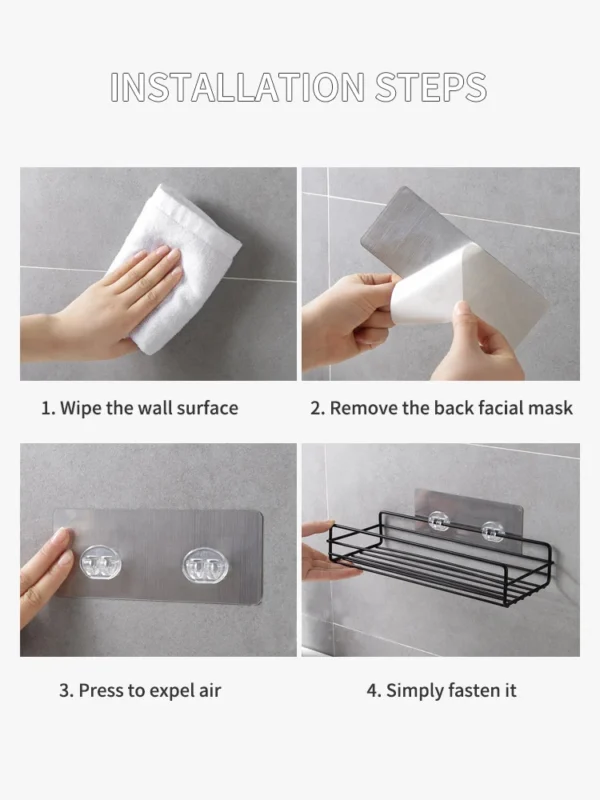 INSTALLATION STEPS

1. Wipe the wall surface

2. Remove the back facial mask

3. Press to expel air

4. Simply fasten it