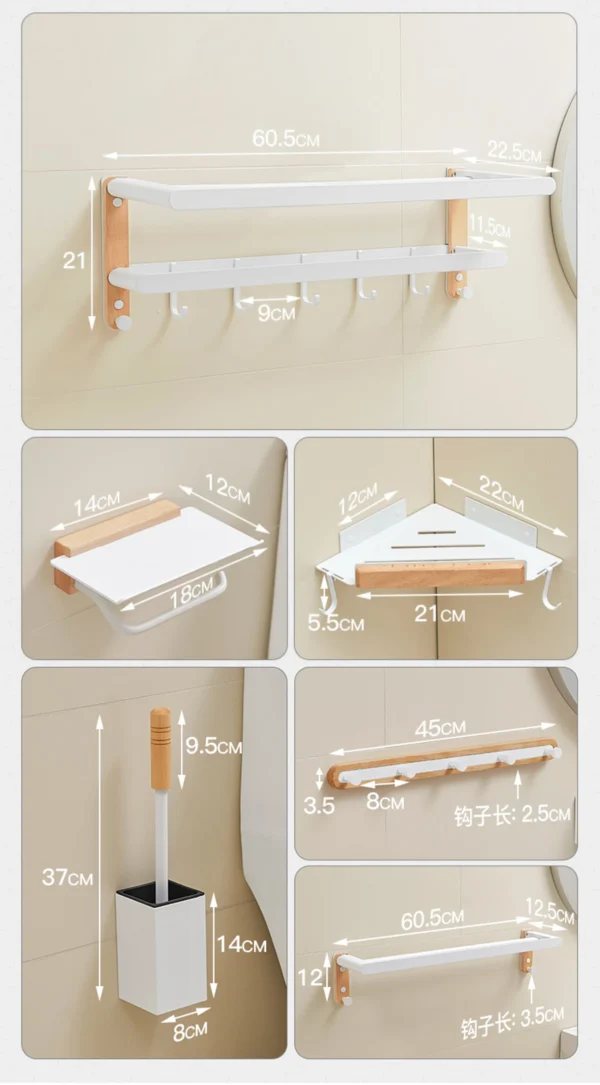 60.5CM
22.5CM
21
11.5CM
9CM

14CM
12CM
18CM

12CM
22CM
5.5CM
21CM

9.5CM
37CM
14CM
8CM

45CM
3.5
8CM
钩子长: 2.5CM

60.5CM
12.5CM
12
钩子长: 3.5CM