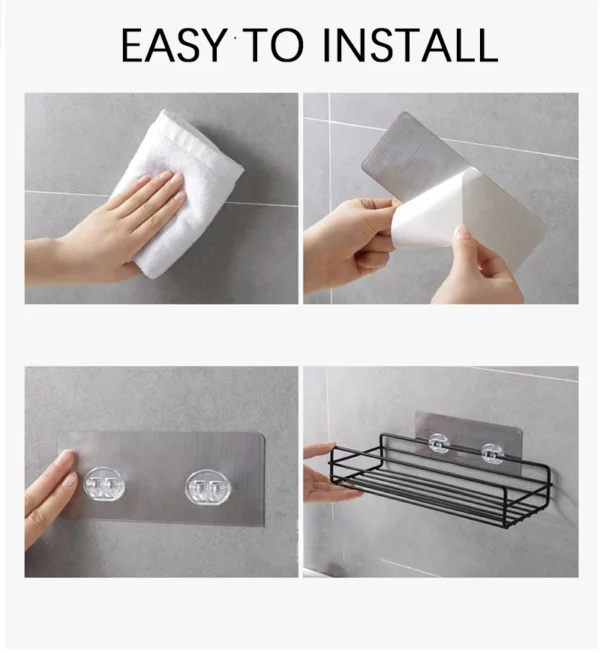 EASY TO INSTALL