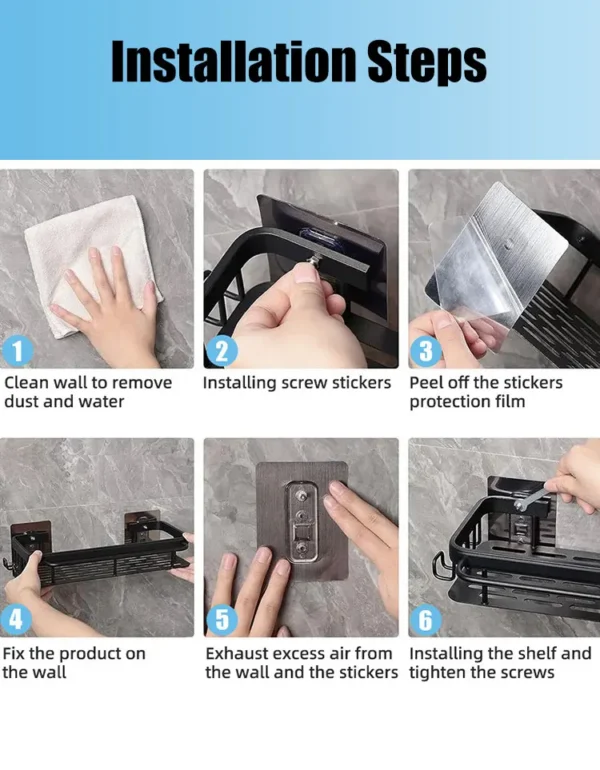 Installation Steps

1
Clean wall to remove dust and water

2
Installing screw stickers

3
Peel off the stickers protection film

4
Fix the product on the wall

5
Exhaust excess air from the wall and the stickers

6
Installing the shelf and tighten the screws