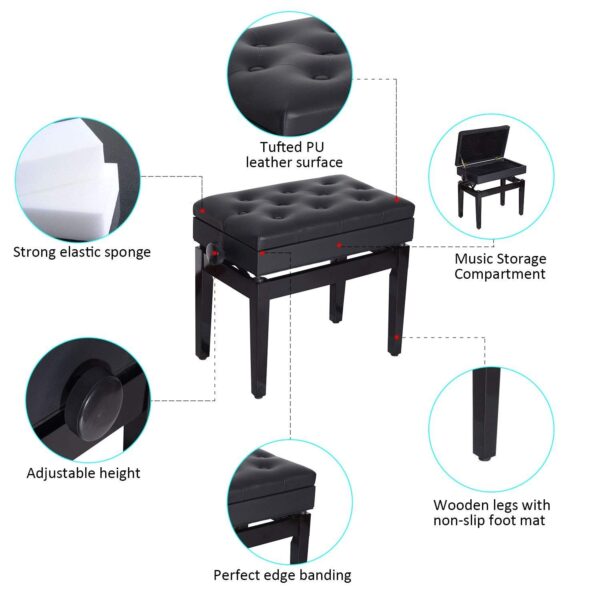 Tufted PU leather surface

Strong elastic sponge

Music Storage Compartment

Adjustable height

Wooden legs with non-slip foot mat

Perfect edge banding