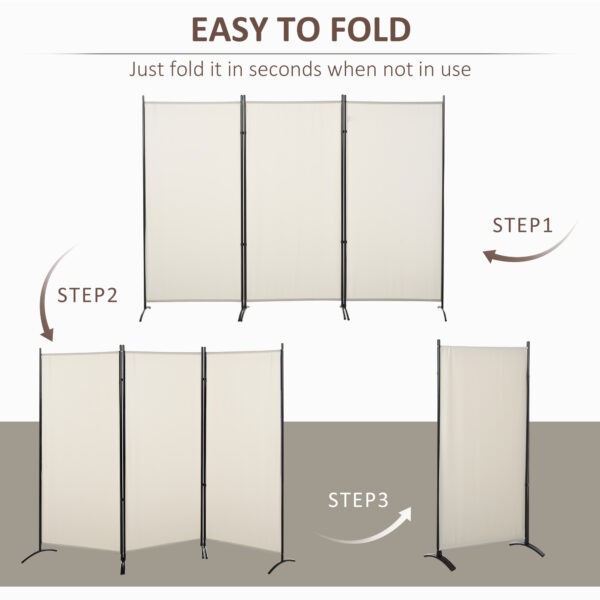 EASY TO FOLD

Just fold it in seconds when not in use

STEP1

STEP2

STEP3